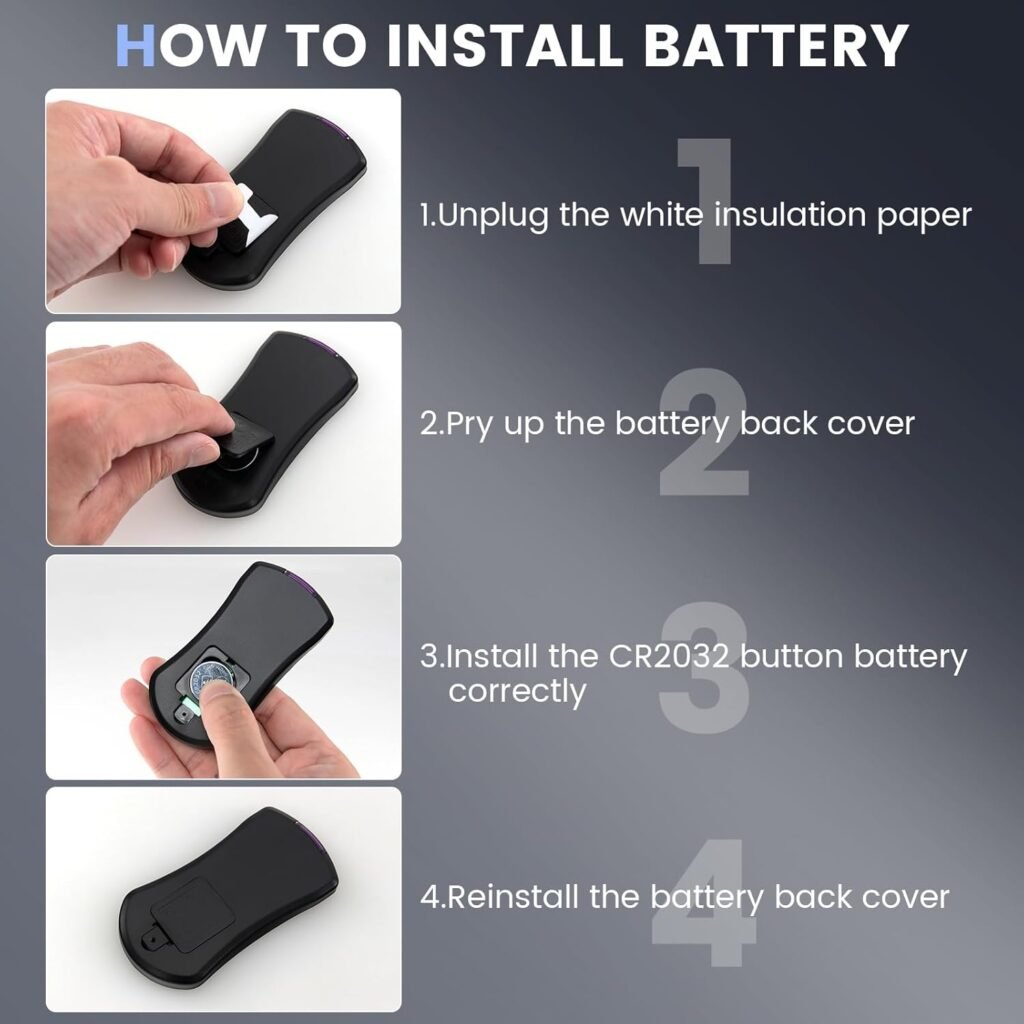 HOW TO INSTALL BATTERY

1

1.Unplug the white insulation paper

2

2.Pry up the battery back cover

3

3.Install the CR2032 button battery correctly

4

4.Reinstall the battery back cover